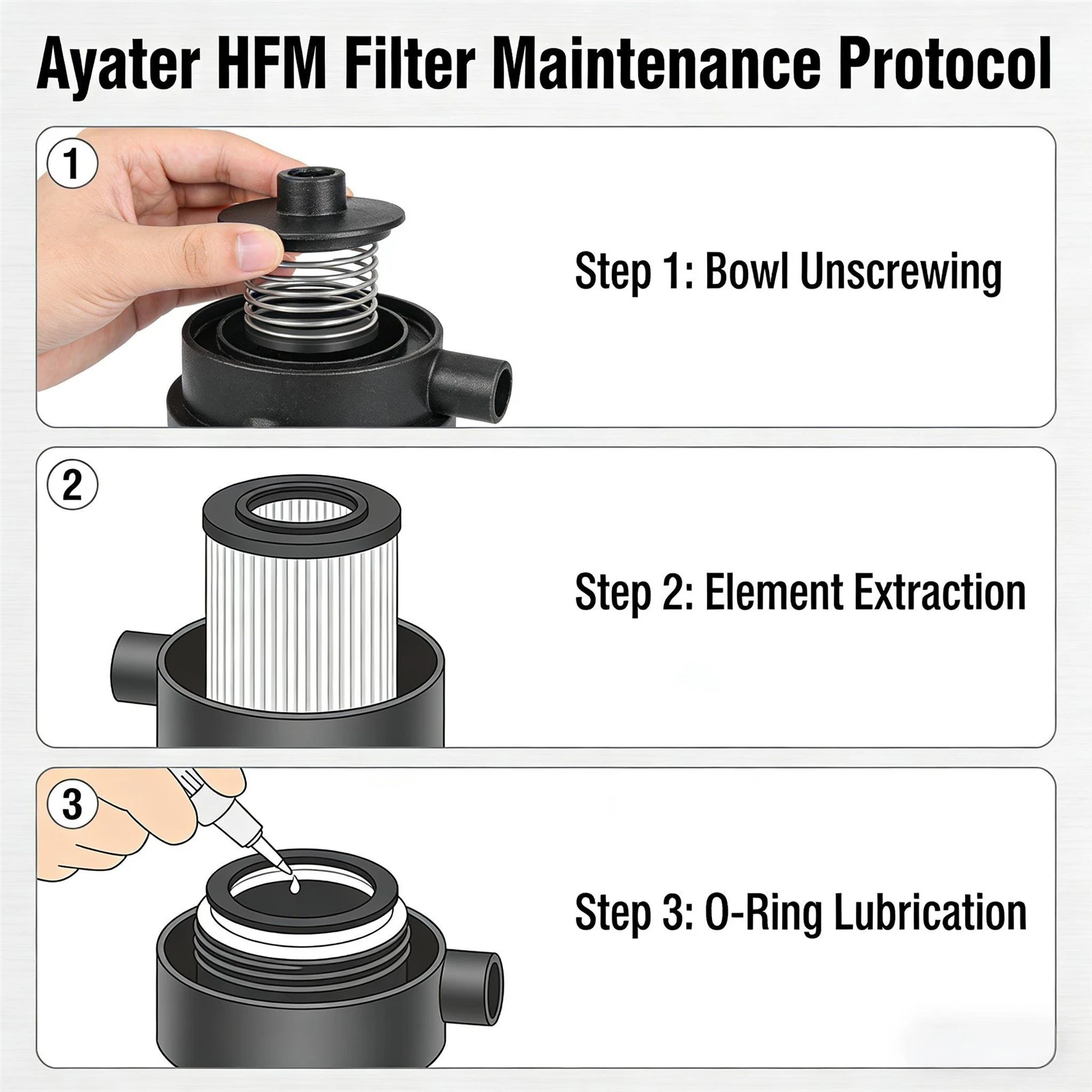 Ayater HFM Filter Maintenance Protocol

1

Step 1: Bowl Unscrewing

2

Step 2: Element Extraction

3

Step 3: O-Ring Lubrication